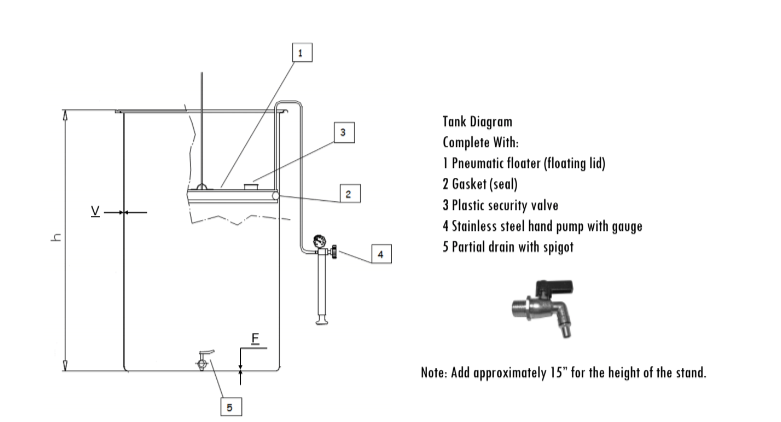 1

3

2

V

h

4

F

5

Tank Diagram
Complete With:
1 Pneumatic floater (floating lid)
2 Gasket (seal)
3 Plastic security valve
4 Stainless steel hand pump with gauge
5 Partial drain with spigot

Note: Add approximately 15" for the height of the stand.